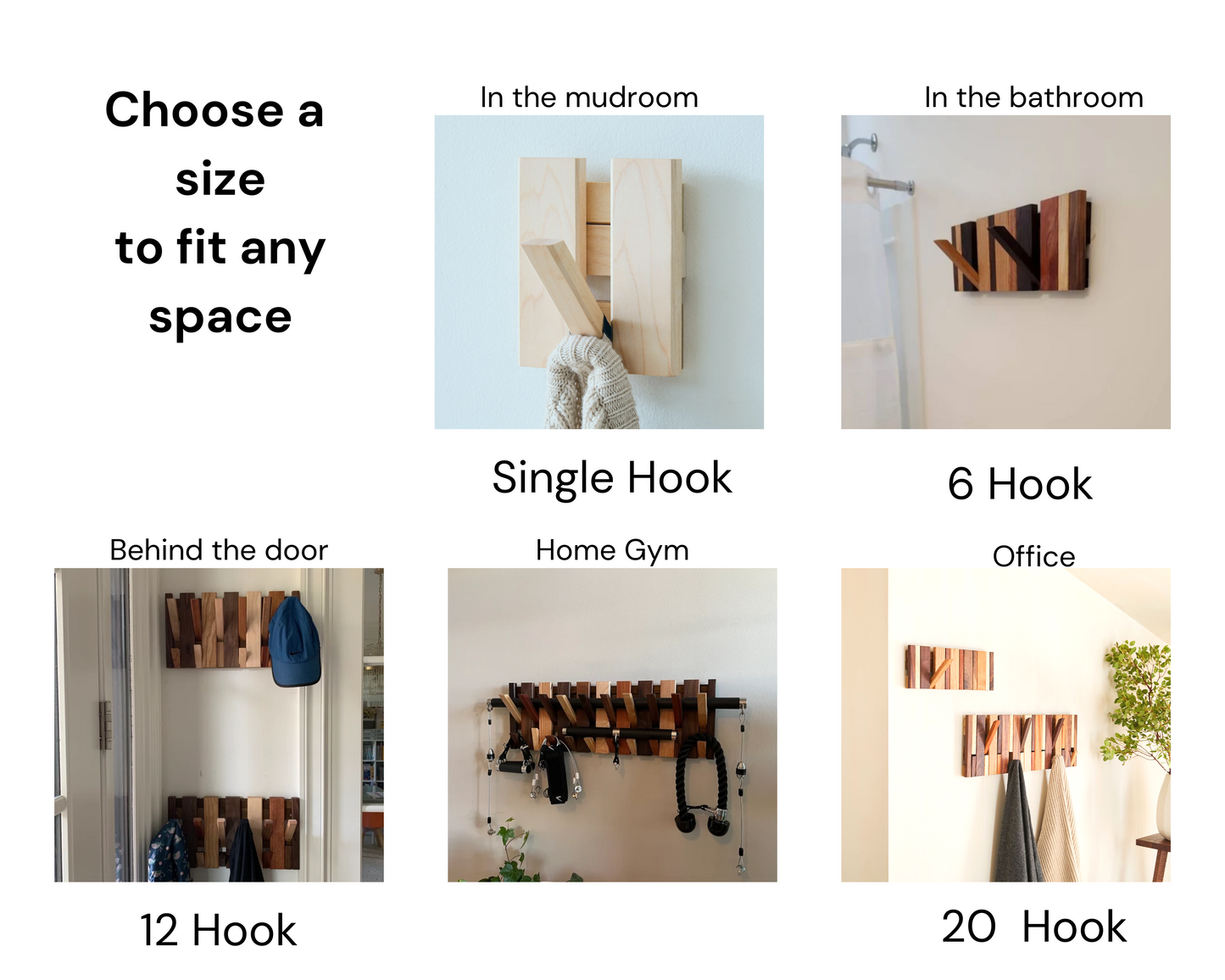 Choose a size to fit any space

In the mudroom

Single Hook

In the bathroom

6 Hook

Behind the door

12 Hook

Home Gym

Office

20 Hook